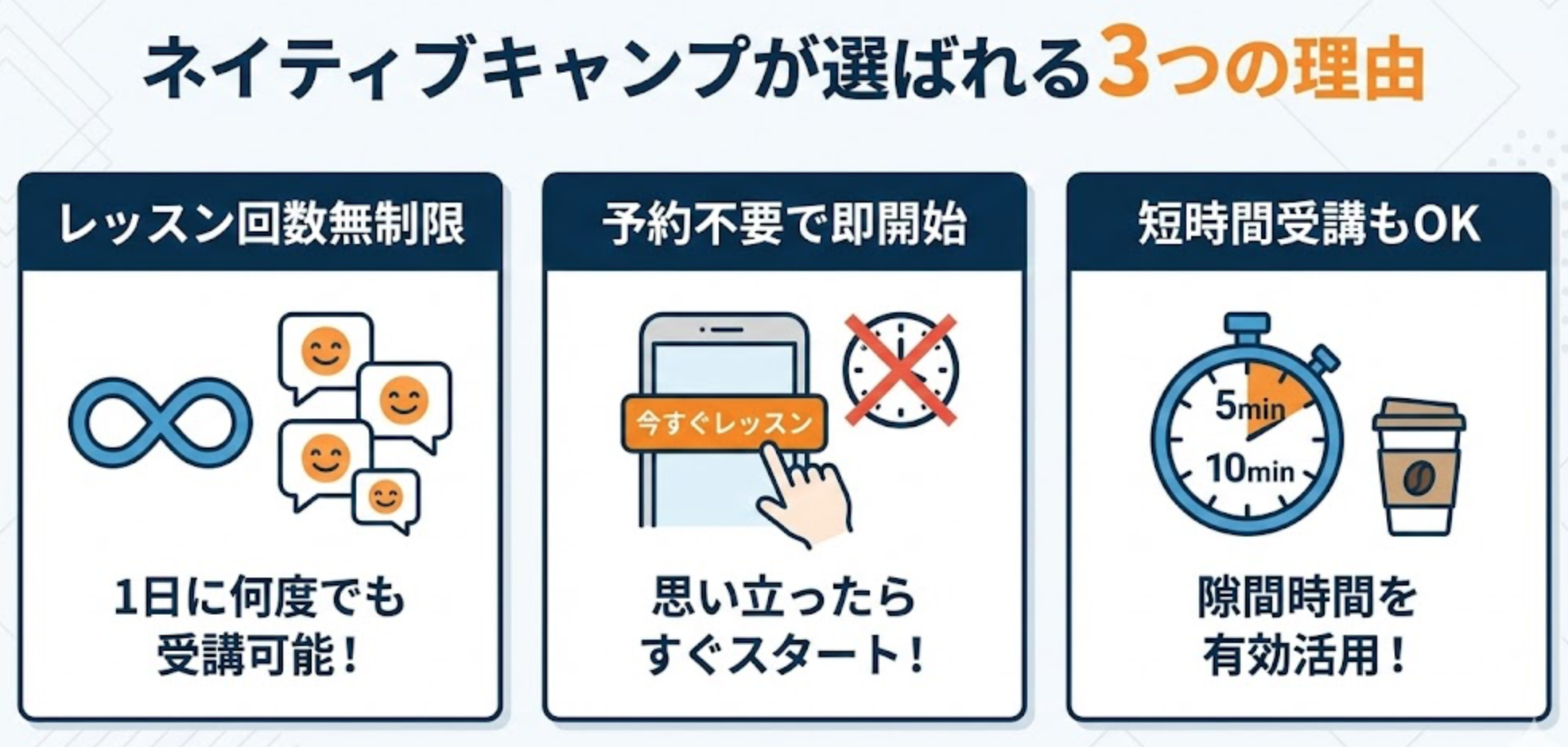 ネイティブキャンプが選ばれる3つの理由

レッスン回数無制限

1日に何度でも受講可能！

予約不要で即開始

今すぐレッスン

思い立ったらすぐスタート！

短時間受講もOK

5min

10min

隙間時間を有効活用！