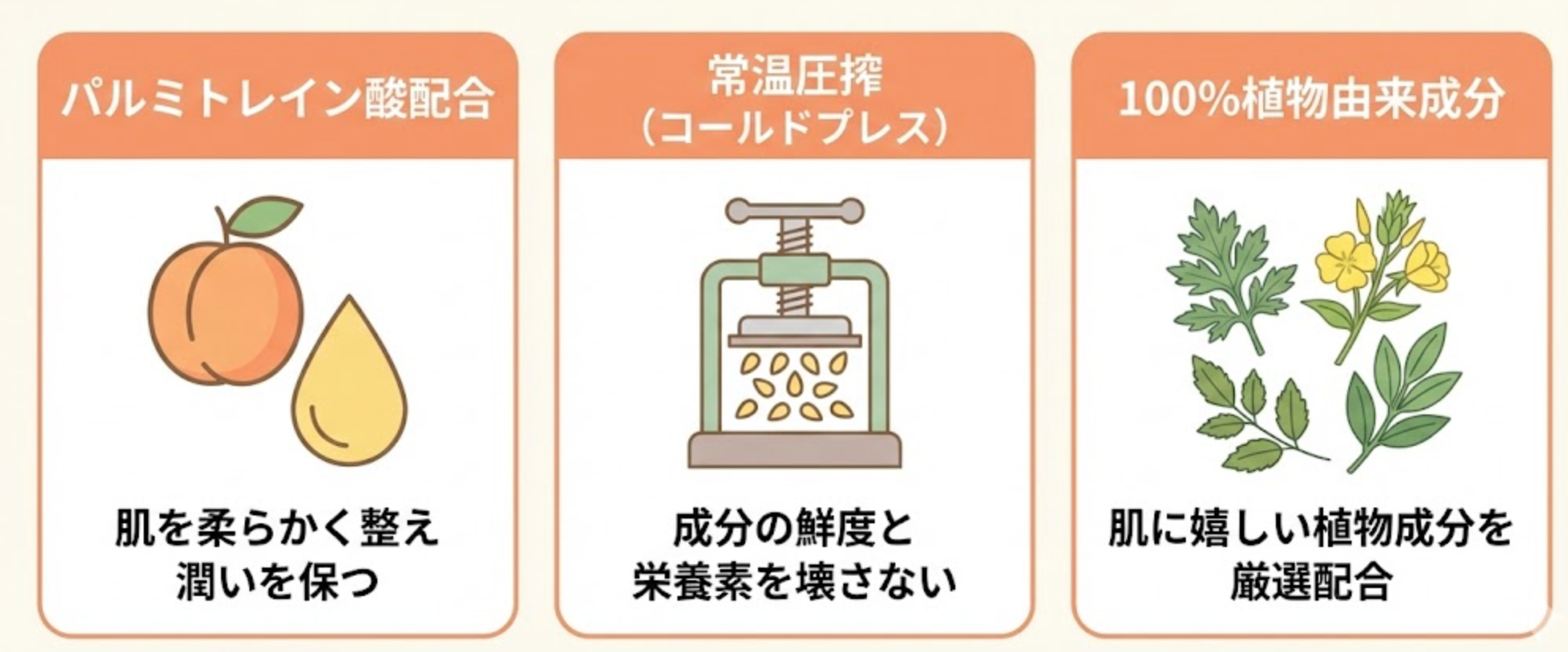 パルミトレイン酸配合

肌を柔らかく整え
潤いを保つ

常温圧搾
（コールドプレス）

成分の鮮度と
栄養素を壊さない

100%植物由来成分

肌に嬉しい植物成分を
厳選配合